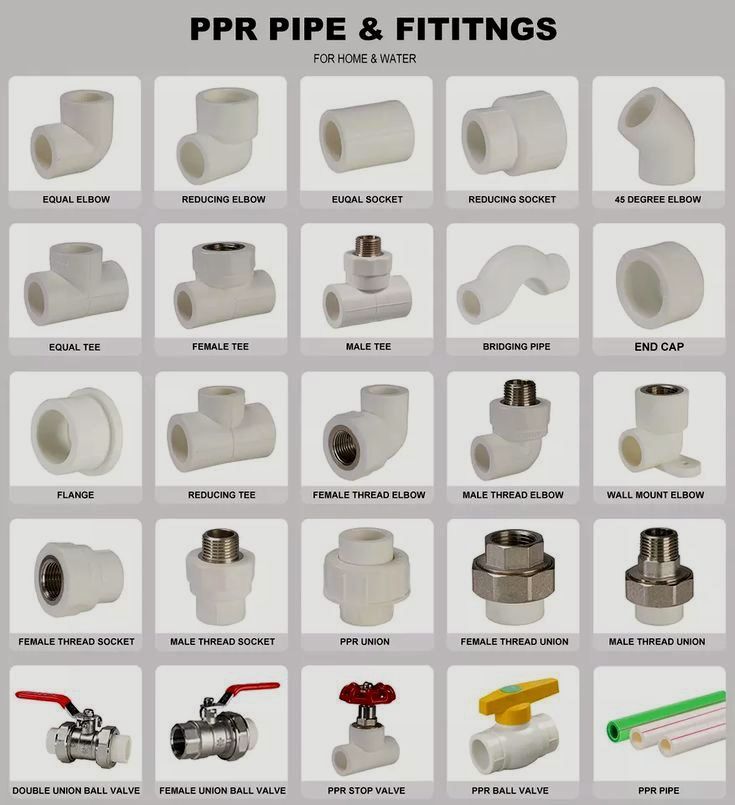 PPR PIPE & FITITNGS

FOR HOME & WATER

EQUAL ELBOW

REDUCING ELBOW

EUQAL SOCKET

REDUCING SOCKET

45 DEGREE ELBOW

EQUAL TEE

FEMALE TEE

MALE TEE

BRIDGING PIPE

END CAP

FLANGE

REDUCING TEE

FEMALE THREAD ELBOW

MALE THREAD ELBOW

WALL MOUNT ELBOW

FEMALE THREAD SOCKET

MALE THREAD SOCKET

PPR UNION

FEMALE THREAD UNION

MALE THREAD UNION

DOUBLE UNION BALL VALVE

FEMALE UNION BALL VALVE

PPR STOP VALVE

PPR BALL VALVE

PPR PIPE